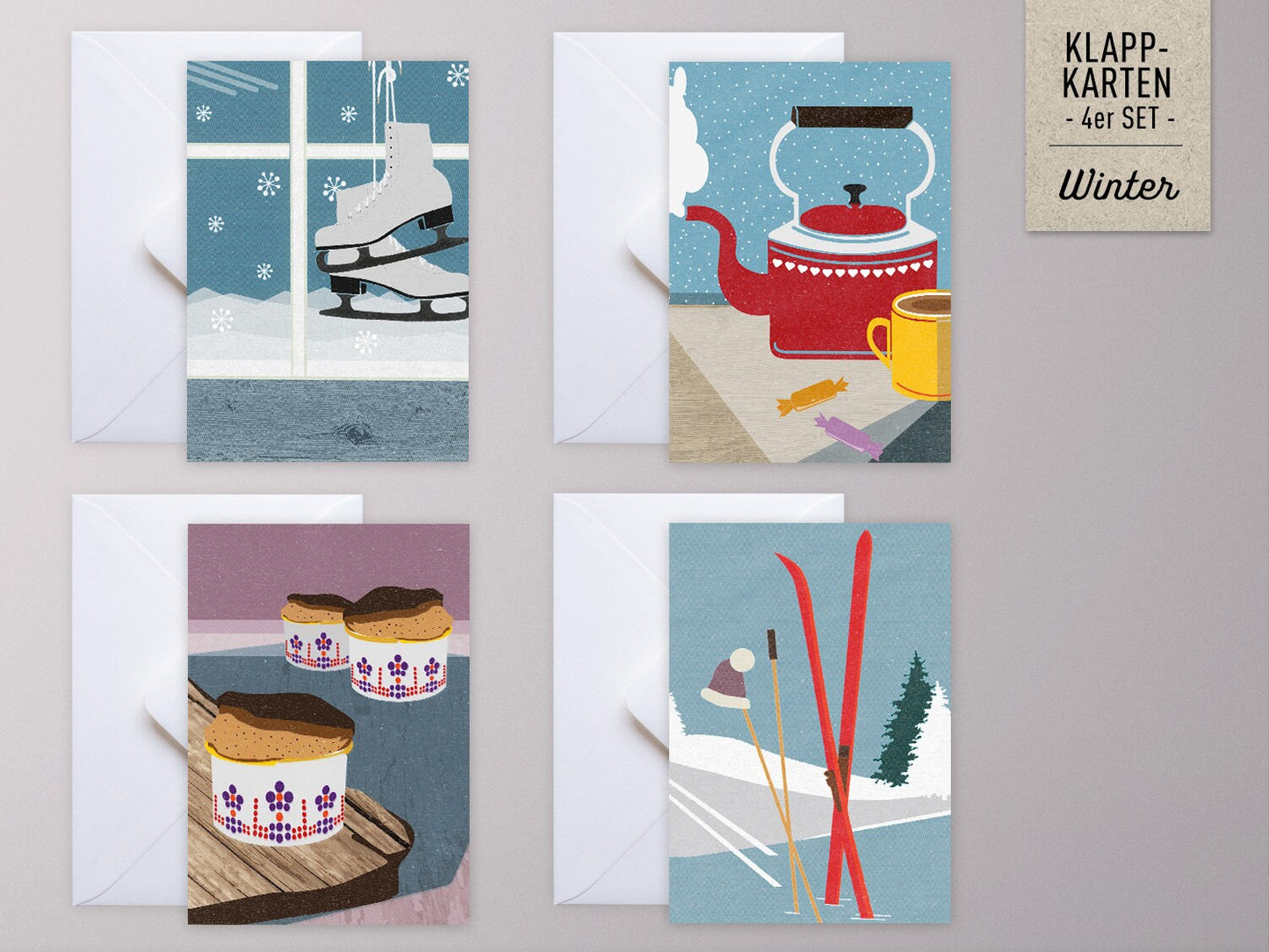 KLAPP-KARTEN
- 4er SET -

Winter